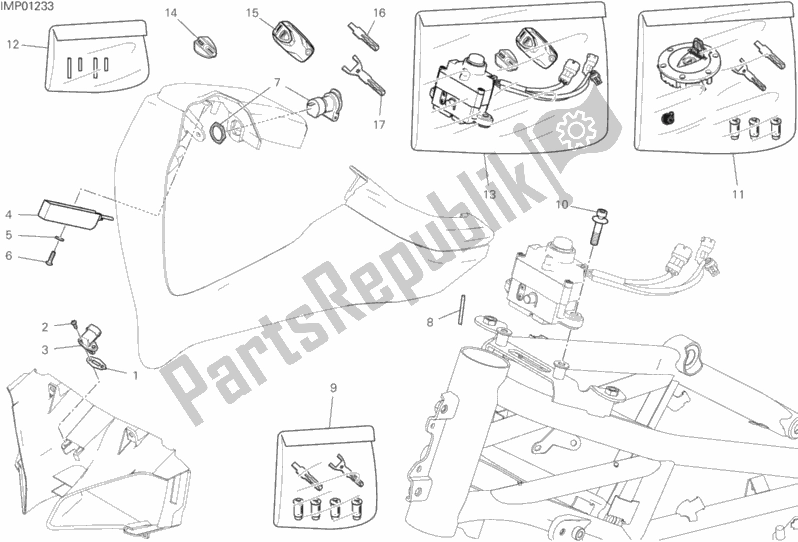 IMP01233

12
14
15
16
7
17
13
11
4
5
6
10
8
2
3
1
9

PartsRepublik